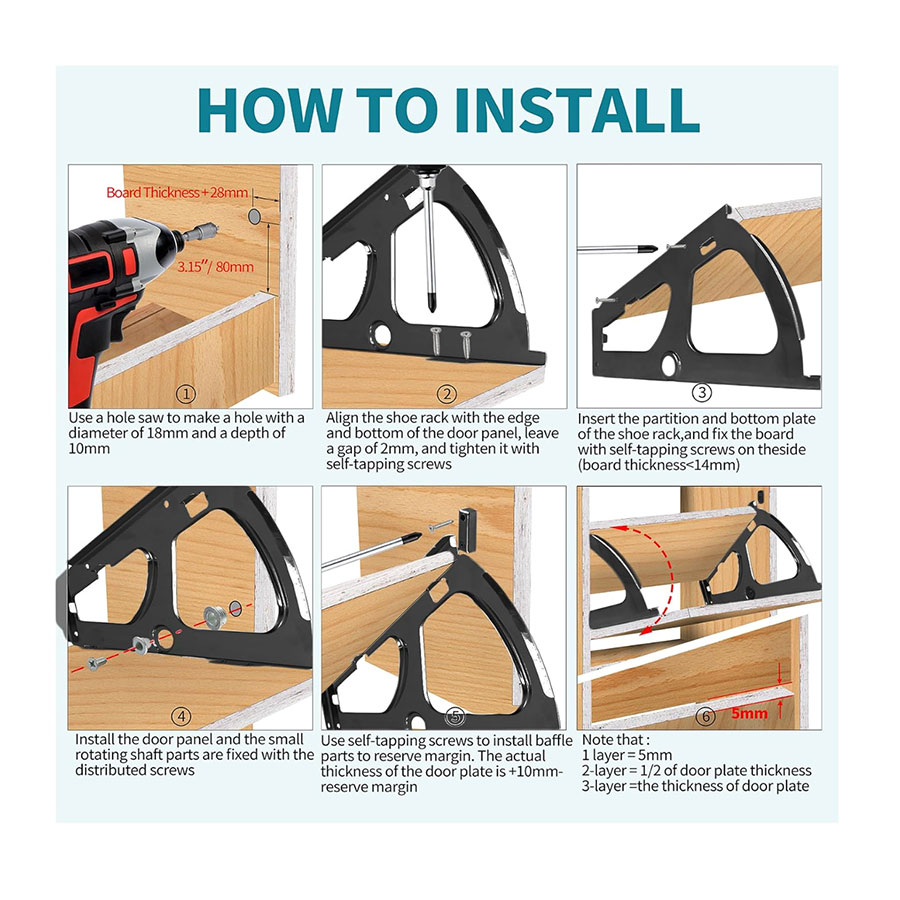 HOW TO INSTALL

Board Thickness+28mm

3.15"/ 80mm

①

Use a hole saw to make a hole with a diameter of 18mm and a depth of 10mm

②

Align the shoe rack with the edge and bottom of the door panel, leave a gap of 2mm, and tighten it with self-tapping screws

③

Insert the partition and bottom plate of the shoe rack,and fix the board with self-tapping screws on theside (board thickness<14mm)

④

Install the door panel and the small rotating shaft parts are fixed with the distributed screws

⑤

Use self-tapping screws to install baffle parts to reserve margin. The actual thickness of the door plate is +10mm-reserve margin

⑥

5mm

Note that :
1 layer = 5mm
2-layer = 1/2 of door plate thickness
3-layer =the thickness of door plate